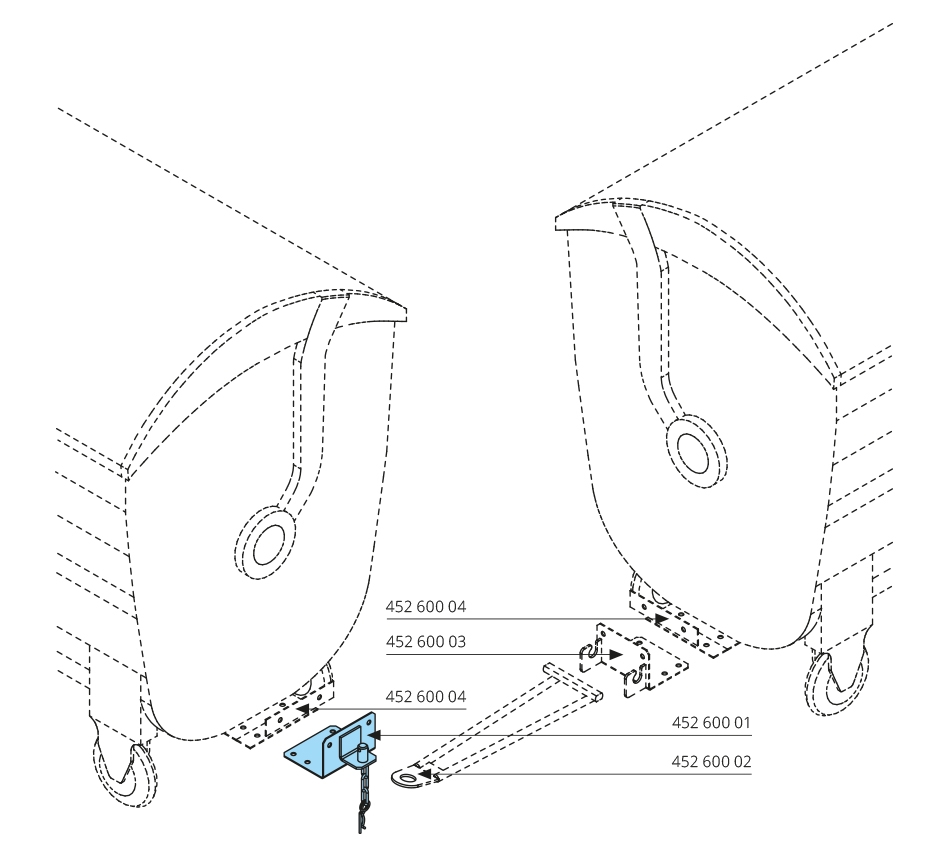 452 600 04
452 600 03
452 600 04
452 600 01
452 600 02