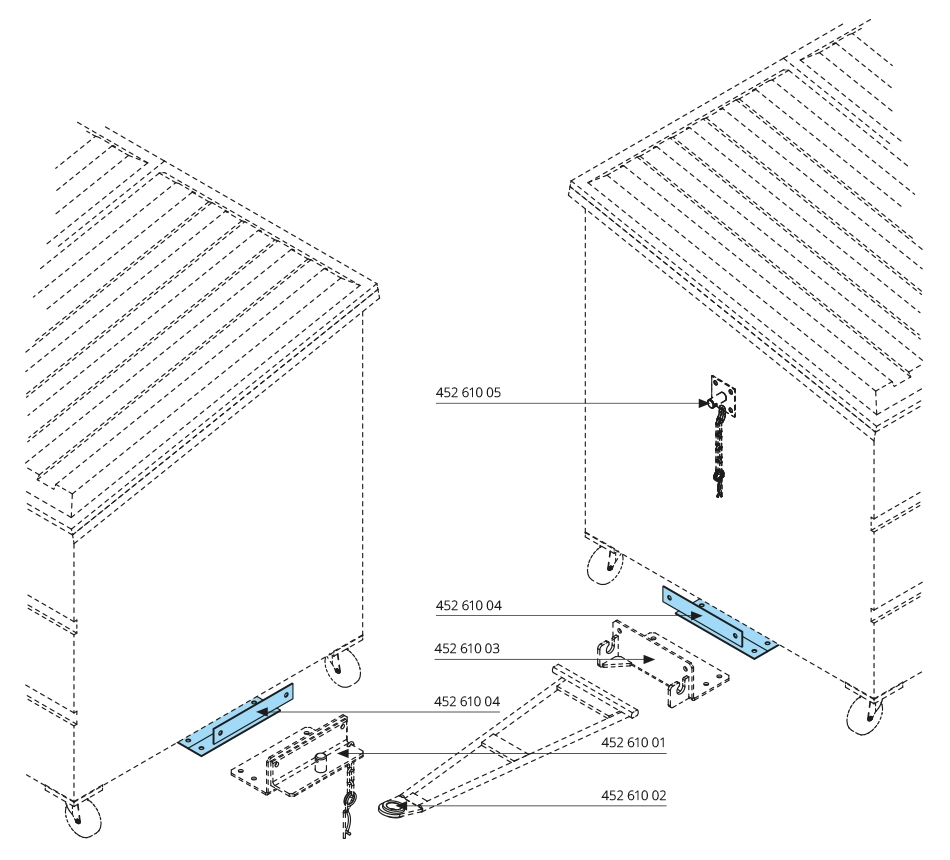 452 610 05

452 610 04

452 610 03

452 610 04

452 610 01

452 610 02